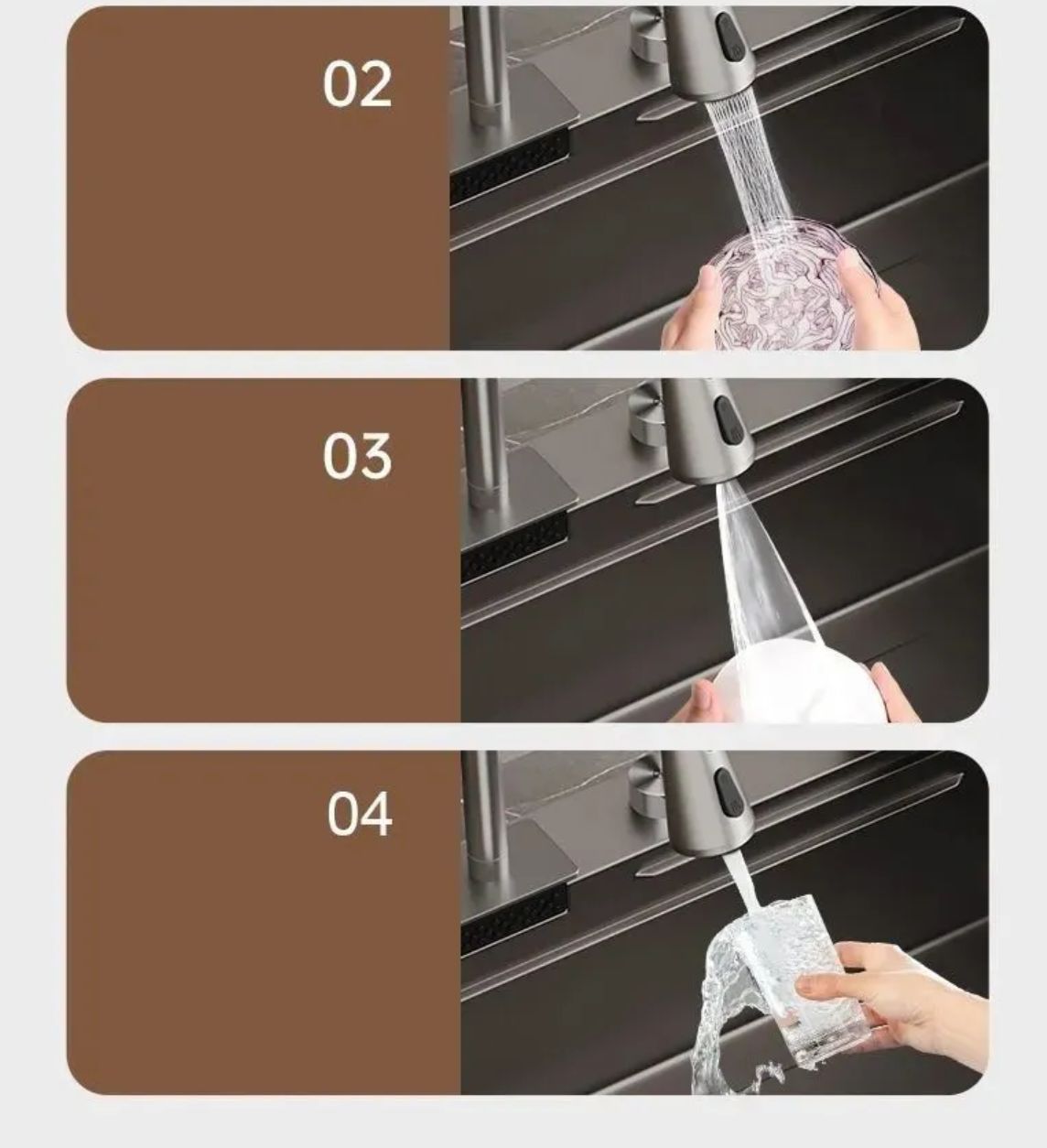 02

03

04